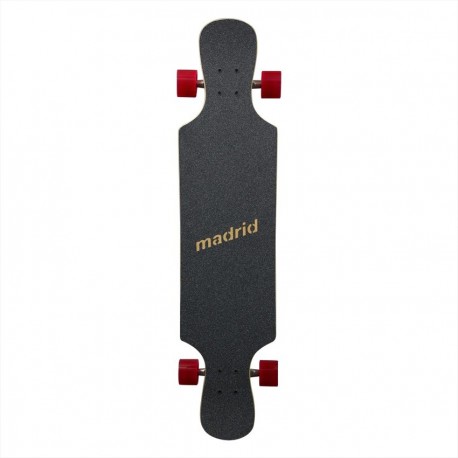 madrid